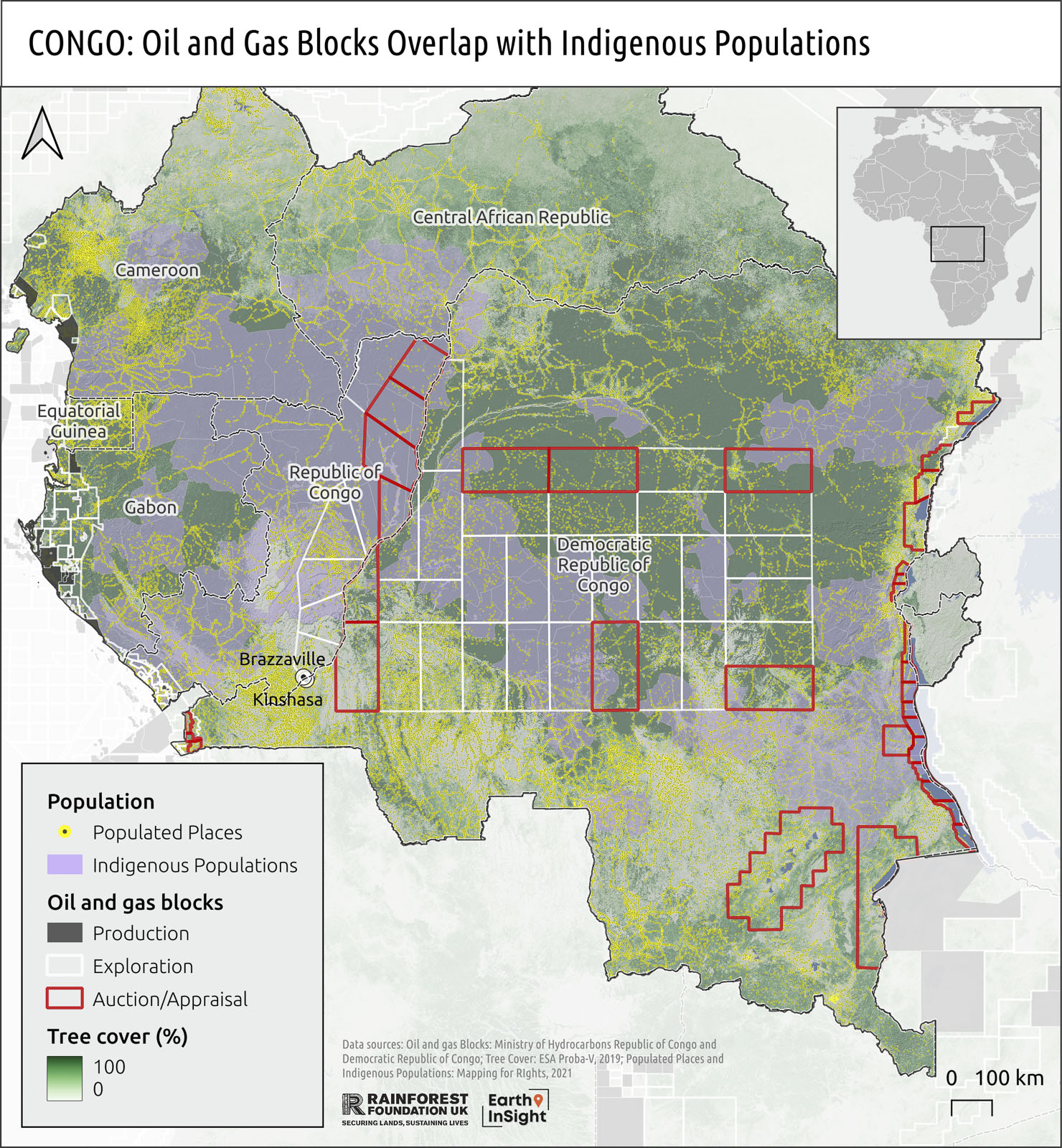 CONGO: Oil and Gas Blocks Overlap with Indigenous Populations

Central African Republic

Cameroon

Equatorial Guinea

Gabon

Republic of Congo

Democratic Republic of Congo

Brazzaville

Kinshasa

Population
Populated Places
Indigenous Populations

Oil and gas blocks
Production
Exploration
Auction/Appraisal

Tree cover (%)
100
0

Data sources: Oil and gas Blocks: Ministry of Hydrocarbons Republic of Congo and Democratic Republic of Congo; Tree Cover: ESA Proba-V, 2019; Populated Places and Indigenous Populations: Mapping for RIghts, 2021

RAINFOREST FOUNDATION UK
SECURING LANDS, SUSTAINING LIVES

Earth InSight

0 100 km