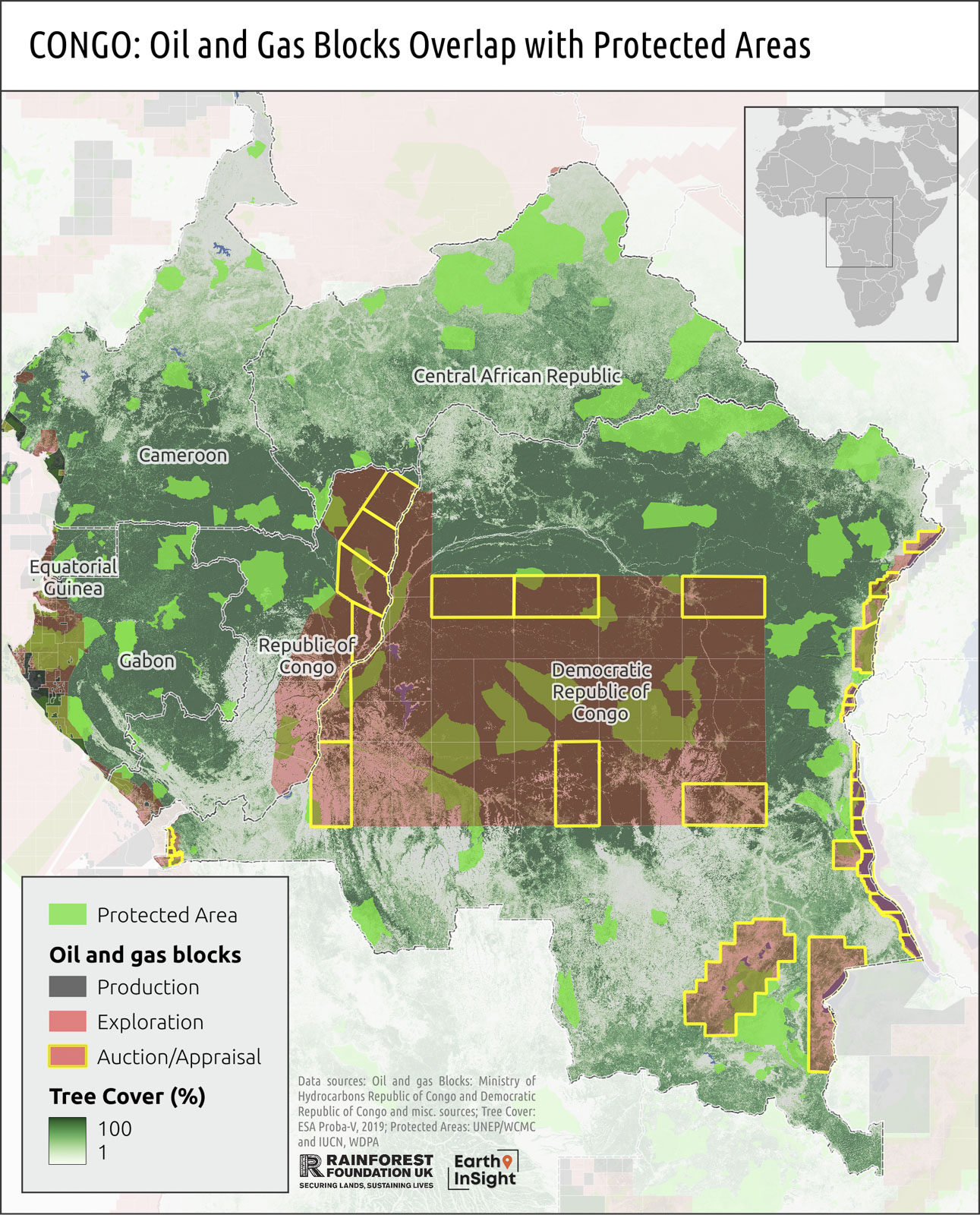 CONGO: Oil and Gas Blocks Overlap with Protected Areas

Central African Republic

Cameroon

Equatorial Guinea

Gabon

Republic of Congo

Democratic Republic of Congo

Protected Area

Oil and gas blocks

Production

Exploration

Auction/Appraisal

Tree Cover (%)

100

1

Data sources: Oil and gas Blocks: Ministry of Hydrocarbons Republic of Congo and Democratic Republic of Congo and misc. sources; Tree Cover: ESA Proba-V, 2019; Protected Areas: UNEP/WCMC and IUCN, WDPA

RAINFOREST FOUNDATION UK
SECURING LANDS, SUSTAINING LIVES

Earth InSight